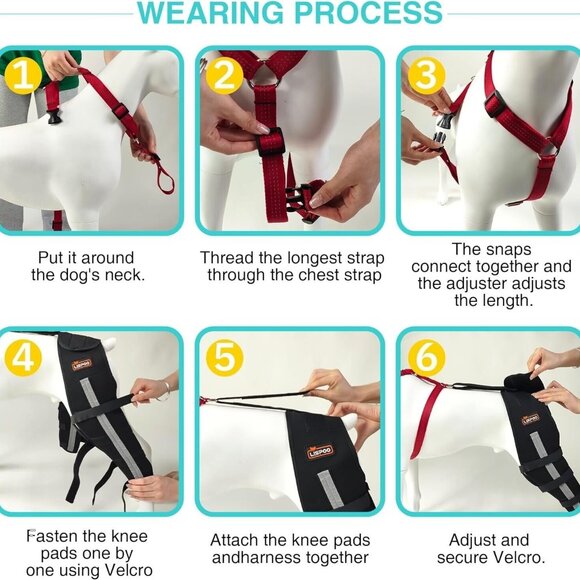 WEARING PROCESS

1

Put it around the dog's neck.

2

Thread the longest strap through the chest strap

3

The snaps connect together and the adjuster adjusts the length.

4

LISPOO

Fasten the knee pads one by one using Velcro

5

LISPOO

Attach the knee pads andharness together

6

LISPOO

Adjust and secure Velcro.